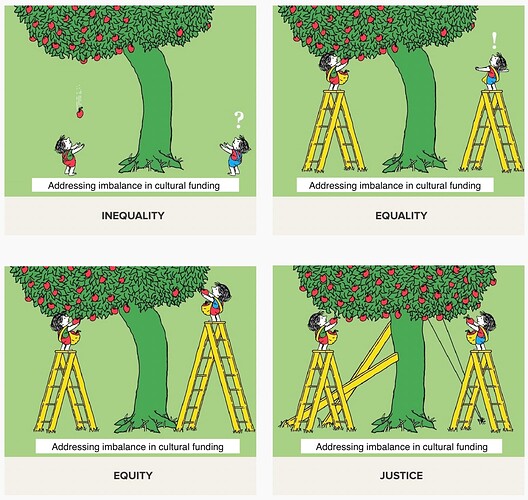 ?

Addressing imbalance in cultural funding

INEQUALITY

!

Addressing imbalance in cultural funding

EQUALITY

Addressing imbalance in cultural funding

EQUITY

Addressing imbalance in cultural funding

JUSTICE